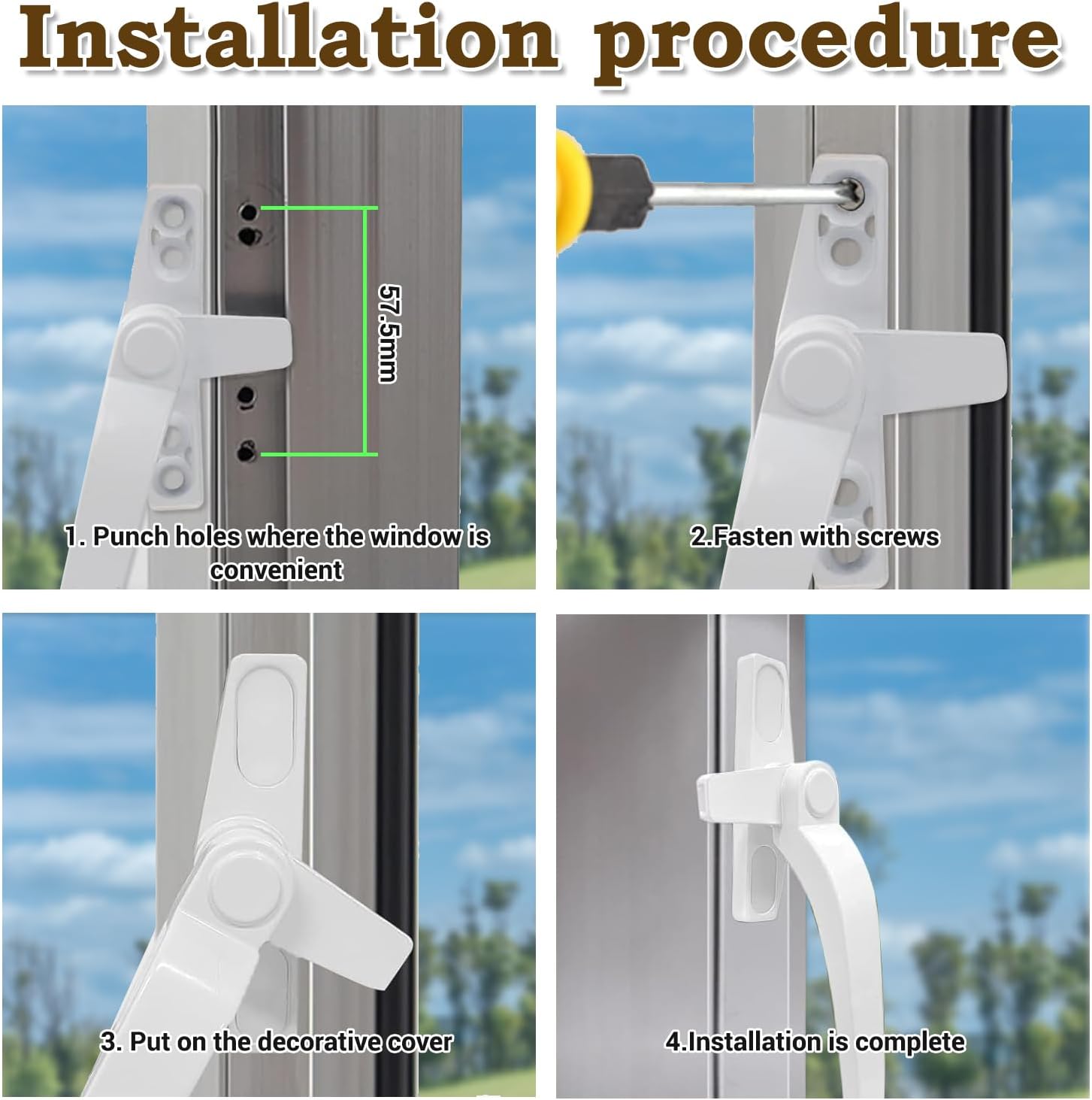 Installation procedure

57.5mm

1. Punch holes where the window is convenient

2.Fasten with screws

3. Put on the decorative cover

4.Installation is complete