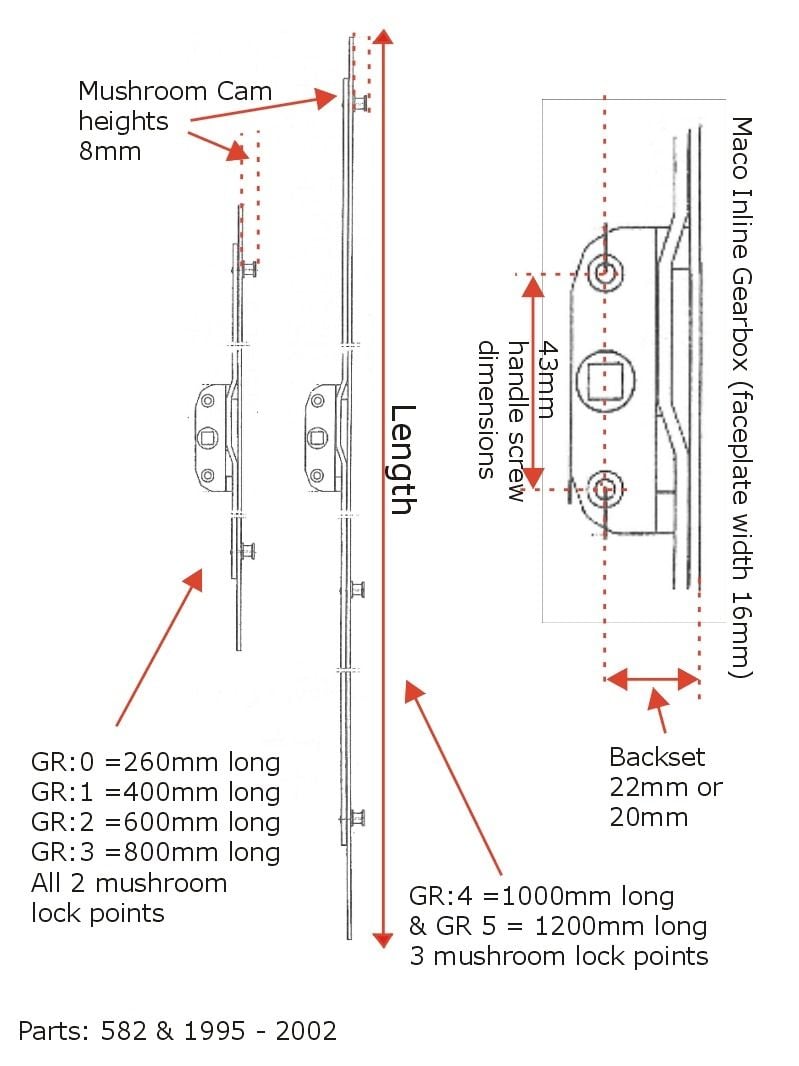 Mushroom Cam heights 8mm

Length

Maco Inline Gearbox (faceplate width 16mm)

43mm handle screw dimensions

Backset 22mm or 20mm

GR:0 =260mm long
GR:1 =400mm long
GR:2 =600mm long
GR:3 =800mm long
All 2 mushroom lock points

GR:4 =1000mm long
& GR 5 = 1200mm long
3 mushroom lock points

Parts: 582 & 1995 - 2002