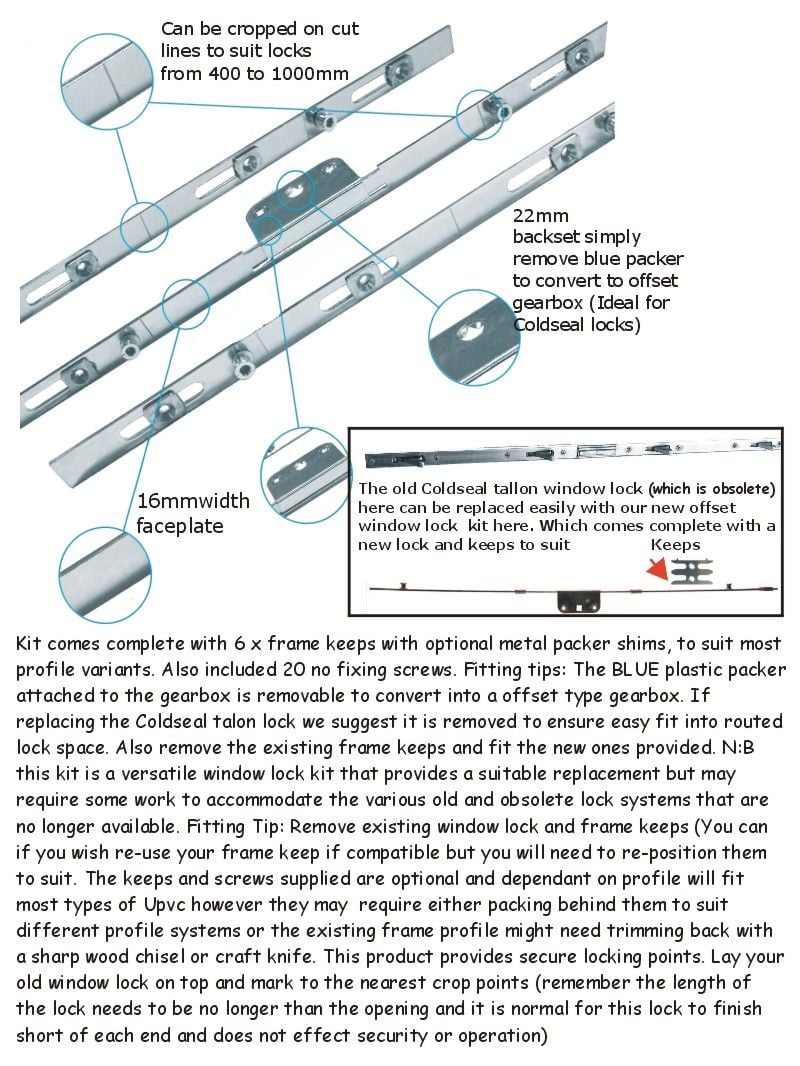 Can be cropped on cut lines to suit locks from 400 to 1000mm

22mm backset simply remove blue packer to convert to offset gearbox (Ideal for Coldseal locks)

16mmwidth faceplate

The old Coldseal tallon window lock (which is obsolete) here can be replaced easily with our new offset window lock kit here. Which comes complete with a new lock and keeps to suit

Keeps

Kit comes complete with 6 x frame keeps with optional metal packer shims, to suit most profile variants. Also included 20 no fixing screws. Fitting tips: The BLUE plastic packer attached to the gearbox is removable to convert into a offset type gearbox. If replacing the Coldseal talon lock we suggest it is removed to ensure easy fit into routed lock space. Also remove the existing frame keeps and fit the new ones provided. N:B this kit is a versatile window lock kit that provides a suitable replacement but may require some work to accommodate the various old and obsolete lock systems that are no longer available. Fitting Tip: Remove existing window lock and frame keeps (You can if you wish re-use your frame keep if compatible but you will need to re-position them to suit. The keeps and screws supplied are optional and dependant on profile will fit most types of Upvc however they may require either packing behind them to suit different profile systems or the existing frame profile might need trimming back with a sharp wood chisel or craft knife. This product provides secure locking points. Lay your old window lock on top and mark to the nearest crop points (remember the length of the lock needs to be no longer than the opening and it is normal for this lock to finish short of each end and does not effect security or operation)